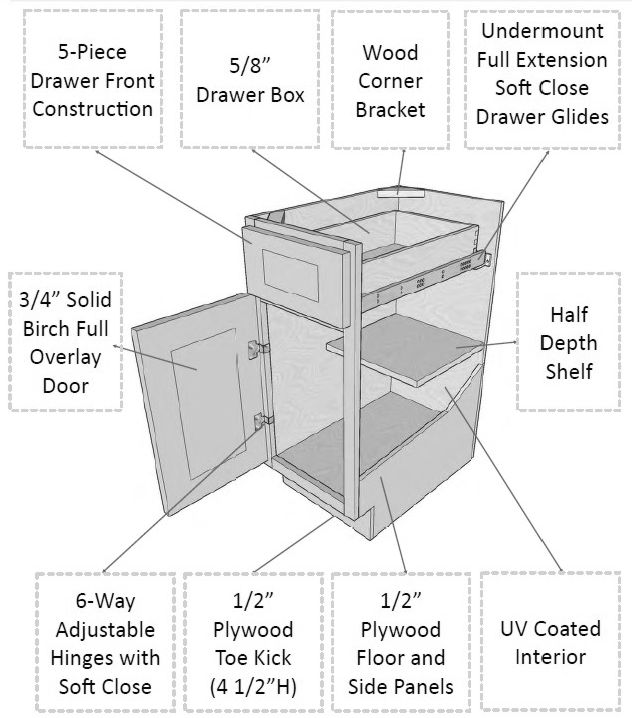 5-Piece Drawer Front Construction

5/8” Drawer Box

Wood Corner Bracket

Undermount Full Extension Soft Close Drawer Glides

3/4” Solid Birch Full Overlay Door

Half Depth Shelf

6-Way Adjustable Hinges with Soft Close

1/2” Plywood Toe Kick (4 1/2”H)

1/2” Plywood Floor and Side Panels

UV Coated Interior